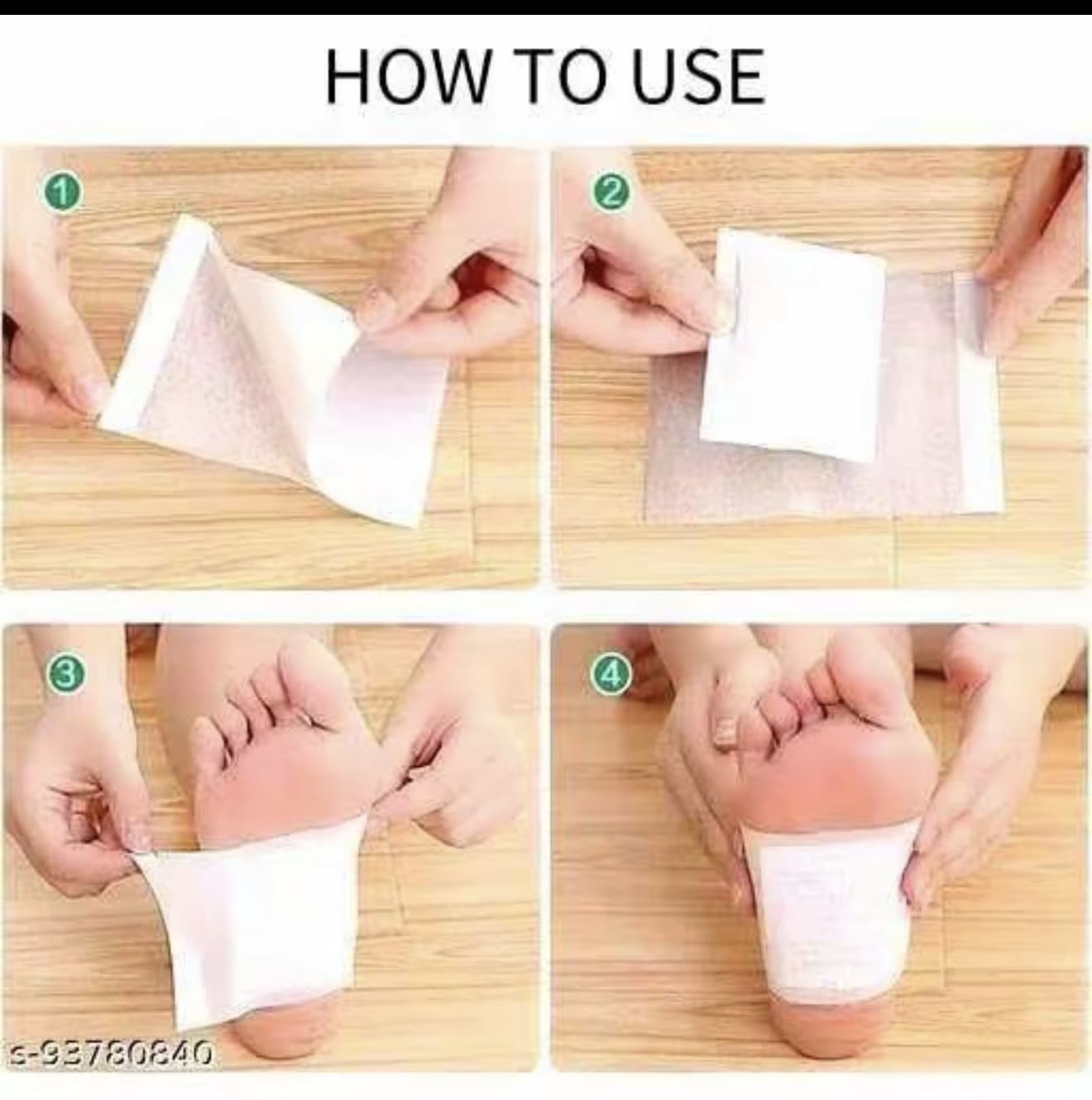 HOW TO USE

1

2

3

4

s-93780840